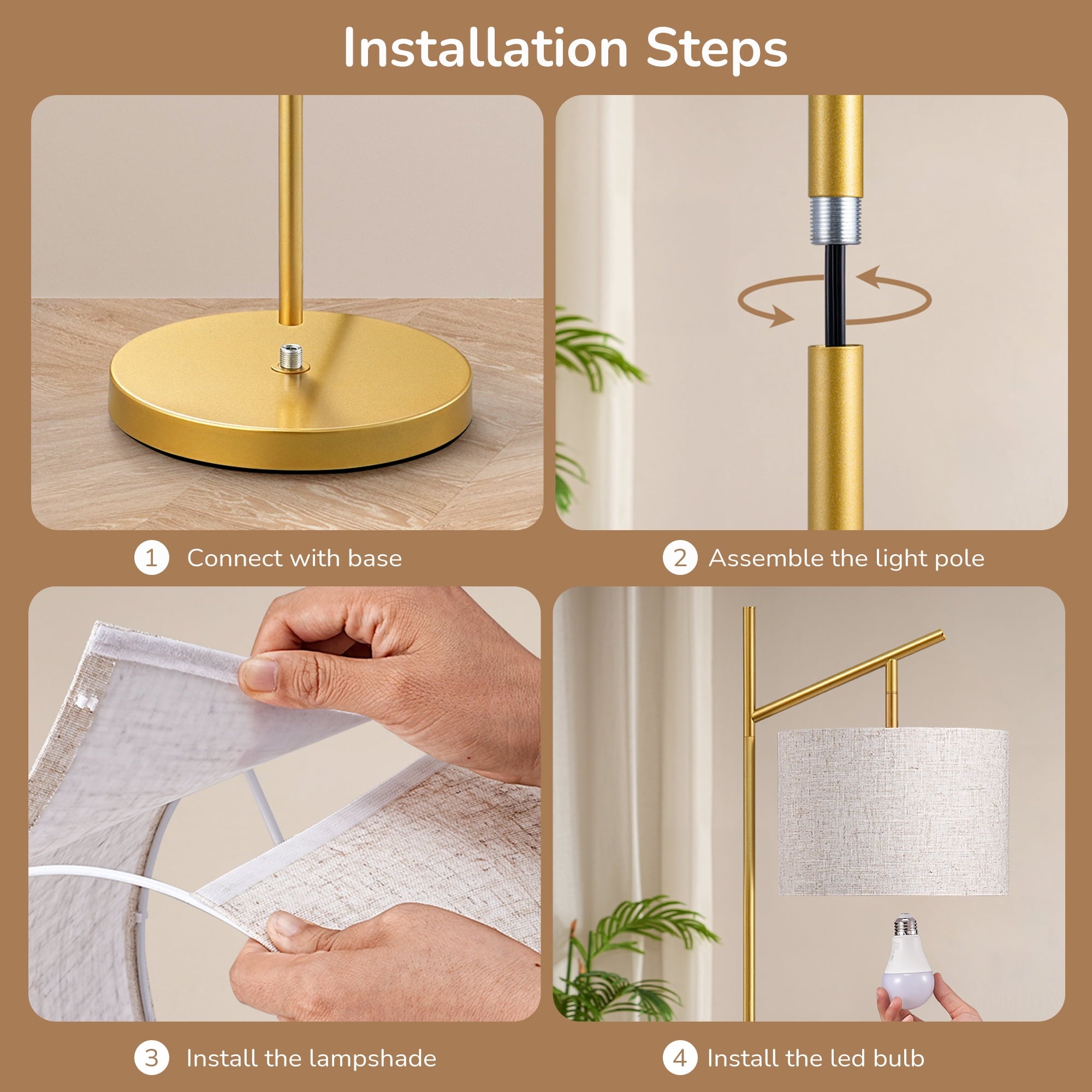 Installation Steps

1 Connect with base

2 Assemble the light pole

3 Install the lampshade

4 Install the led bulb