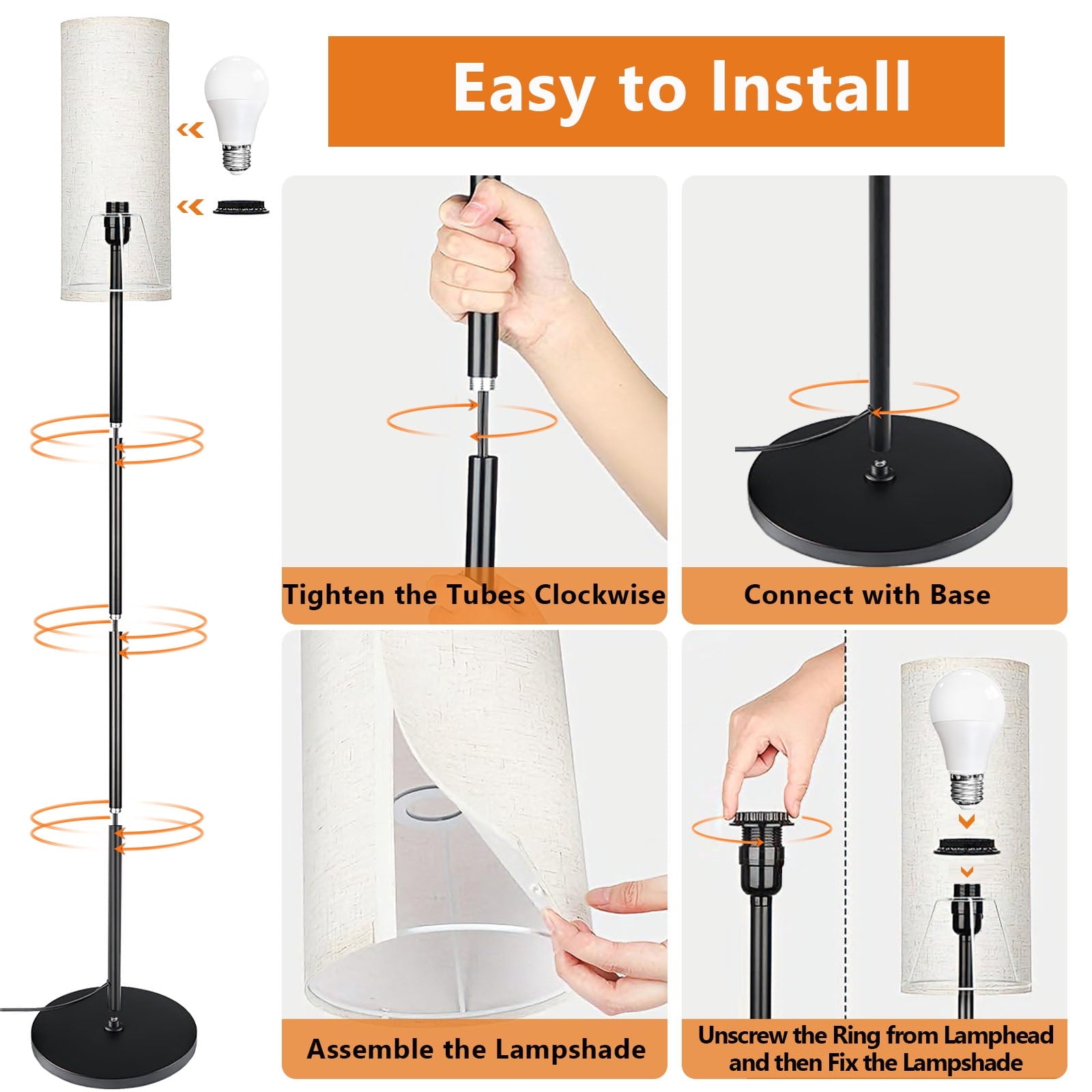 Easy to Install

Tighten the Tubes Clockwise

Connect with Base

Assemble the Lampshade

Unscrew the Ring from Lamphead and then Fix the Lampshade